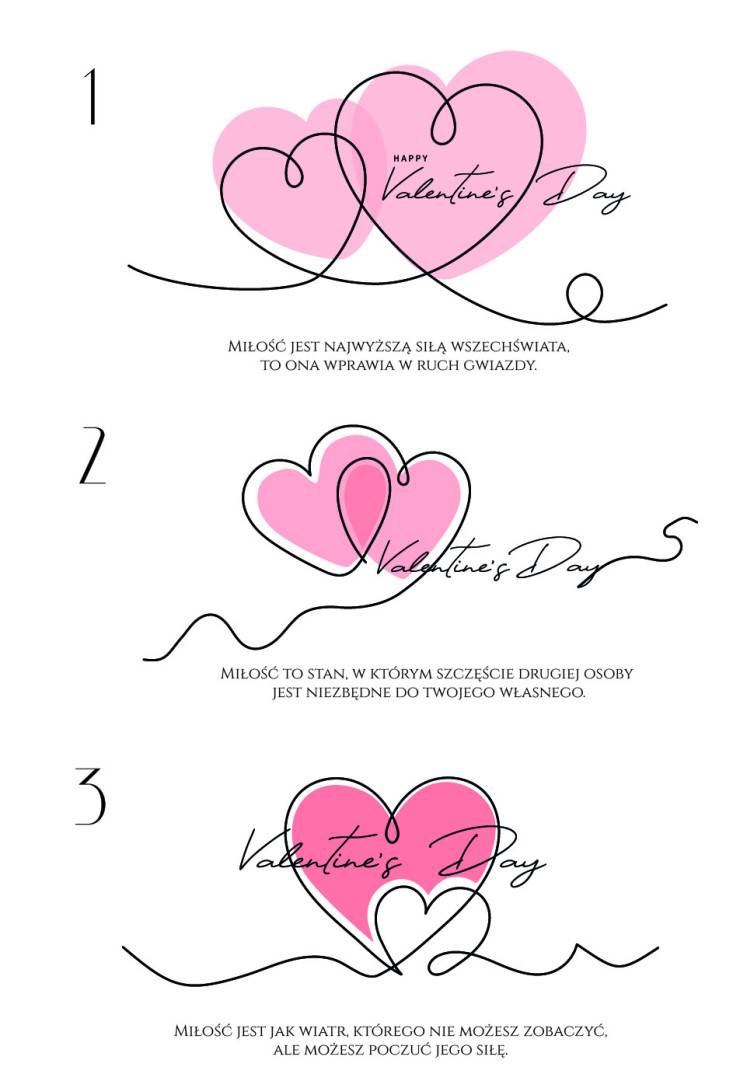 1

HAPPY
Valentine's Day

Miłość jest najwyższą siłą wszechświata, to ona wprawia w ruch gwiazdy.

2

Valentine's Day

Miłość to stan, w którym szczęście drugiej osoby jest niezbędne do twojego własnego.

3

Valentine's Day

Miłość jest jak wiatr, którego nie możesz zobaczyć, ale możesz poczuć jego siłę.